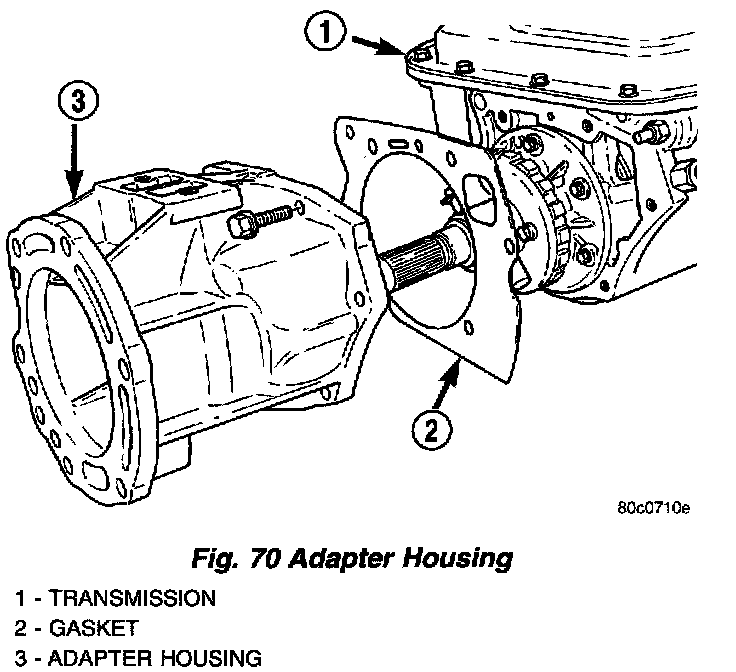 1

3

2

80c0710e

Fig. 70 Adapter Housing

1 - TRANSMISSION
2 - GASKET
3 - ADAPTER HOUSING