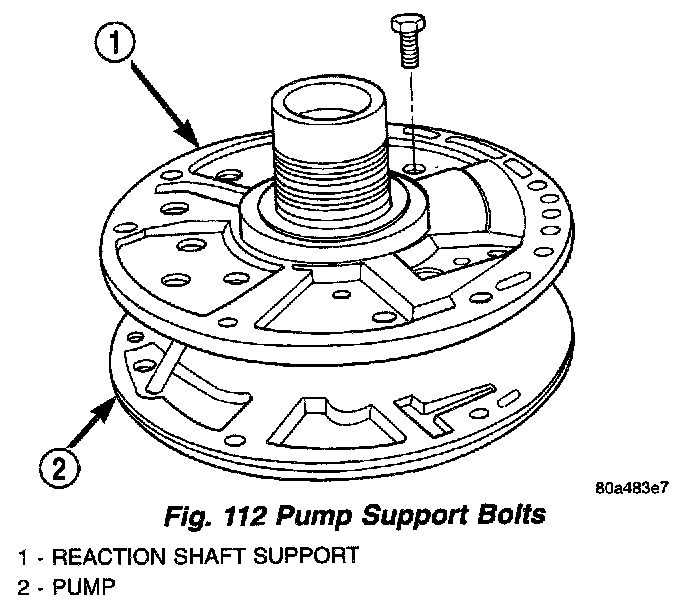 1

2

80a483e7

Fig. 112 Pump Support Bolts

1 - REACTION SHAFT SUPPORT
2 - PUMP