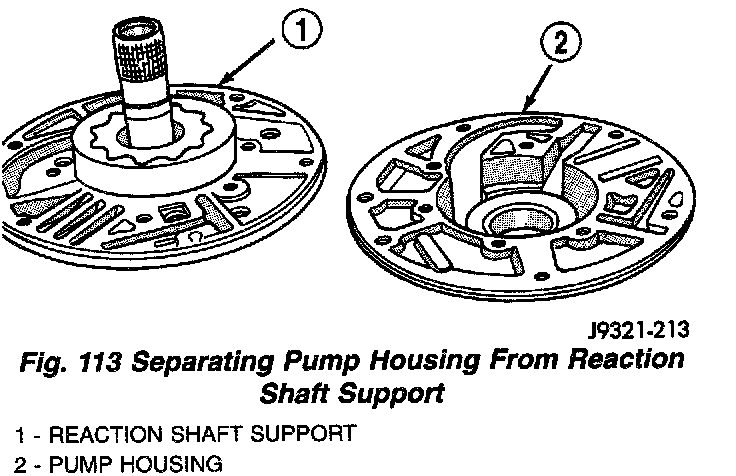 1

2

J9321-213

Fig. 113 Separating Pump Housing From Reaction Shaft Support

1 - REACTION SHAFT SUPPORT
2 - PUMP HOUSING