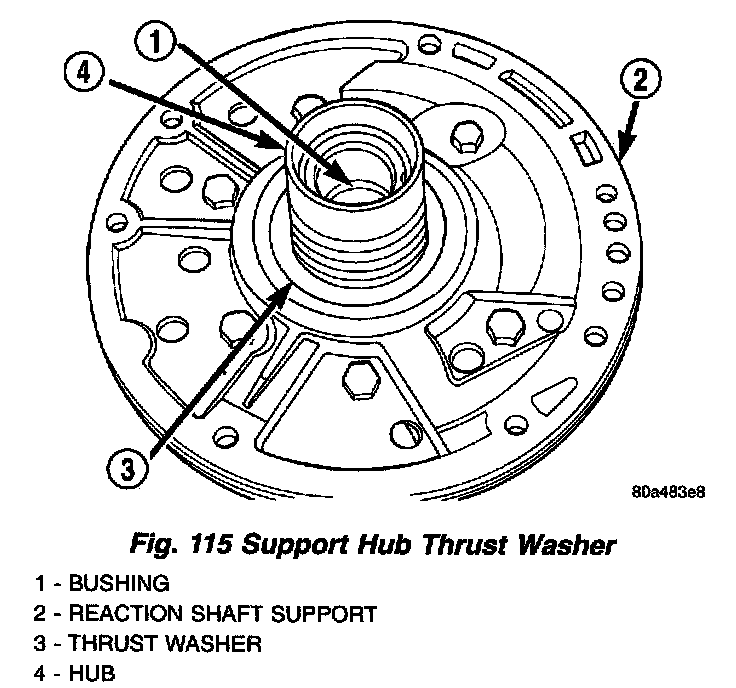 1

4

2

3

80a483e8

Fig. 115 Support Hub Thrust Washer

1 - BUSHING
2 - REACTION SHAFT SUPPORT
3 - THRUST WASHER
4 - HUB