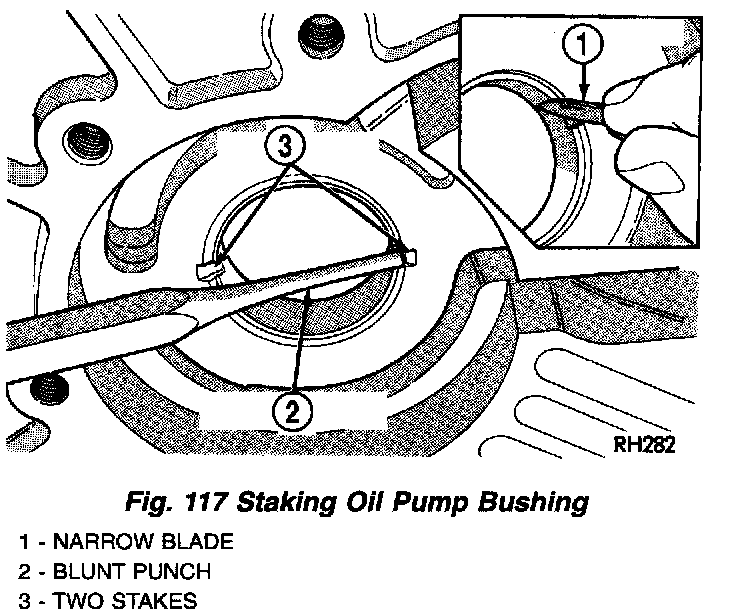 1

3

2

RH282

Fig. 117 Staking Oil Pump Bushing

1 - NARROW BLADE
2 - BLUNT PUNCH
3 - TWO STAKES