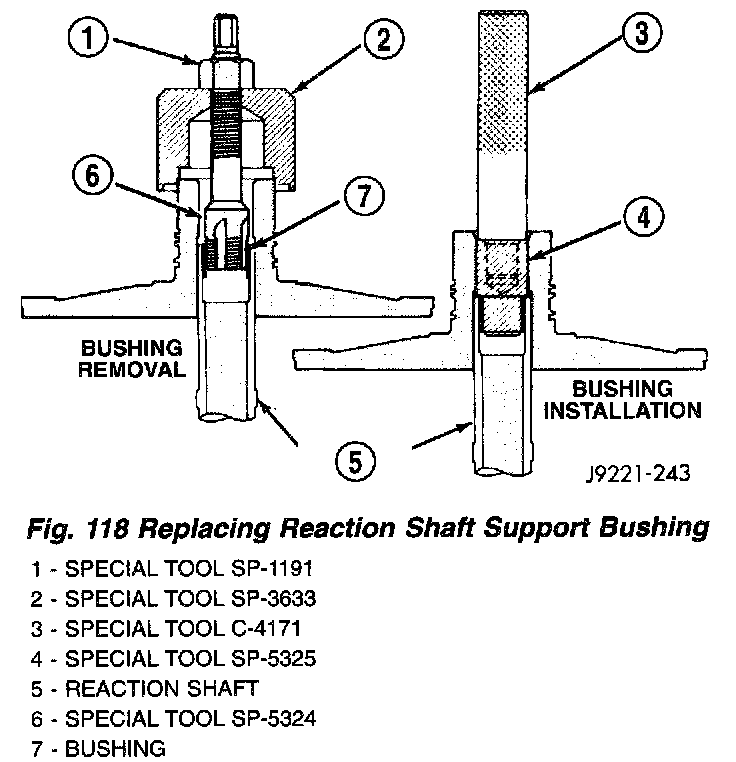 1
2
3
6
7
4
BUSHING REMOVAL
BUSHING INSTALLATION
5
J9221-243

Fig. 118 Replacing Reaction Shaft Support Bushing

1 - SPECIAL TOOL SP-1191
2 - SPECIAL TOOL SP-3633
3 - SPECIAL TOOL C-4171
4 - SPECIAL TOOL SP-5325
5 - REACTION SHAFT
6 - SPECIAL TOOL SP-5324
7 - BUSHING