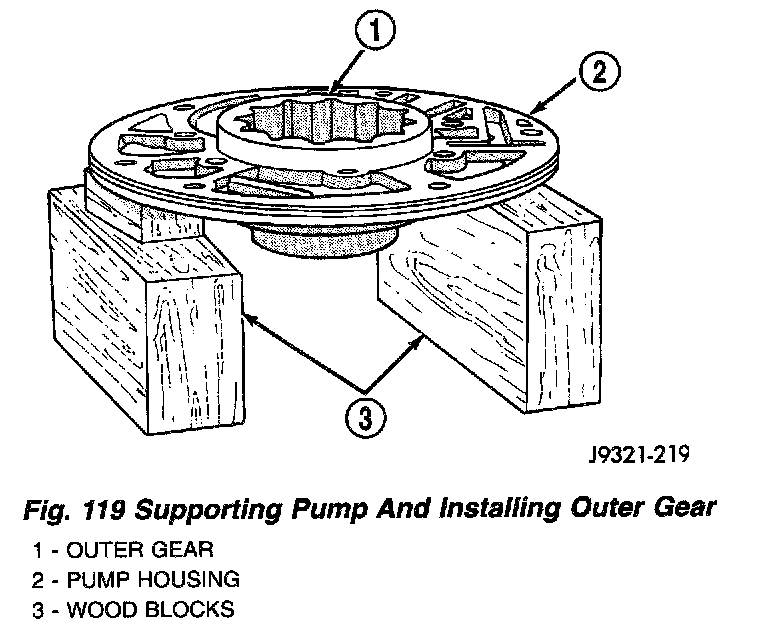 1

2

3

J9321-219

Fig. 119 Supporting Pump And Installing Outer Gear

1 - OUTER GEAR
2 - PUMP HOUSING
3 - WOOD BLOCKS