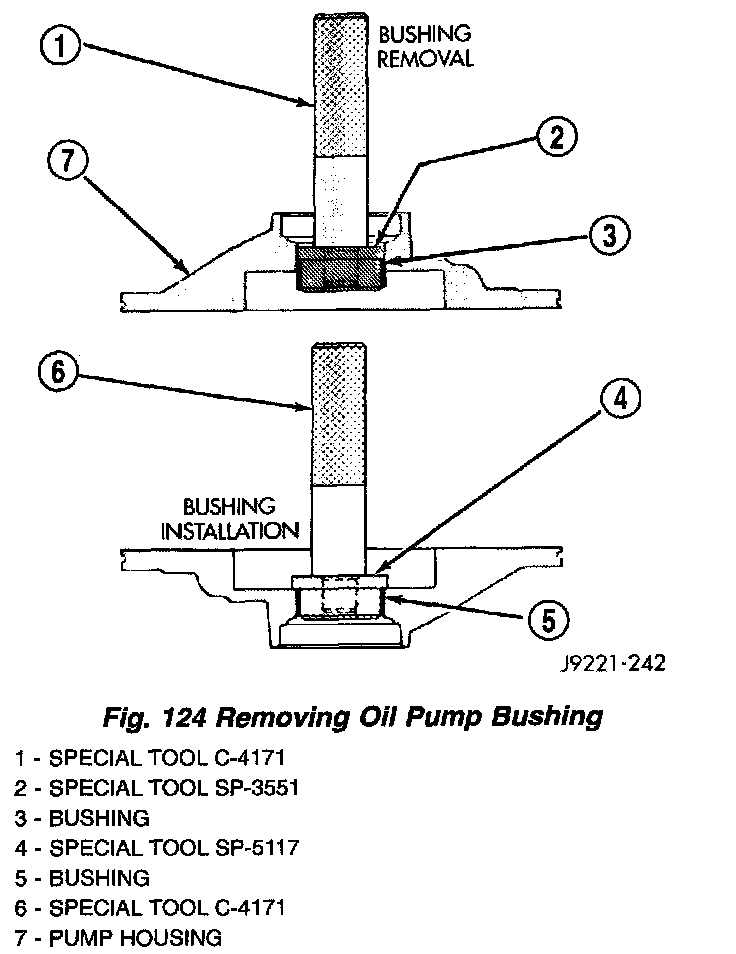 1
BUSHING REMOVAL
2
7
3
6
4
BUSHING INSTALLATION
5
J9221-242

Fig. 124 Removing Oil Pump Bushing

1 - SPECIAL TOOL C-4171
2 - SPECIAL TOOL SP-3551
3 - BUSHING
4 - SPECIAL TOOL SP-5117
5 - BUSHING
6 - SPECIAL TOOL C-4171
7 - PUMP HOUSING