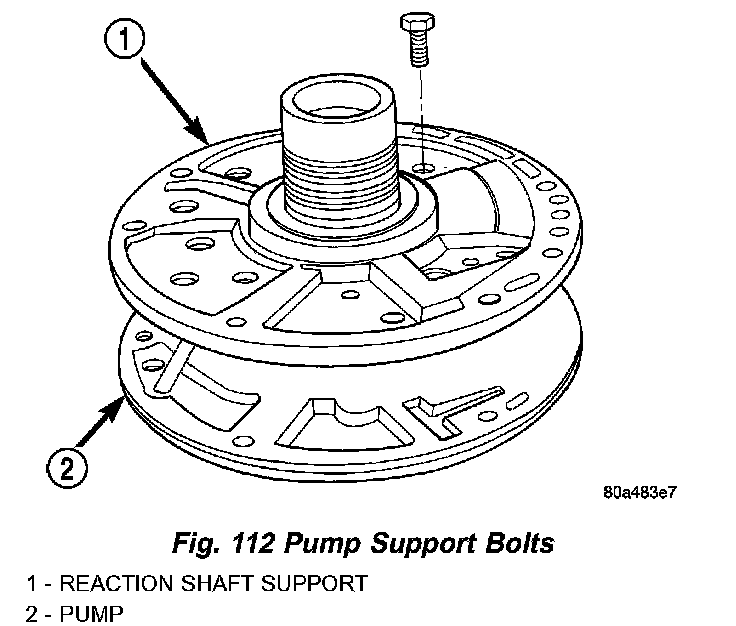 1

2

80a483e7

Fig. 112 Pump Support Bolts

1 - REACTION SHAFT SUPPORT
2 - PUMP