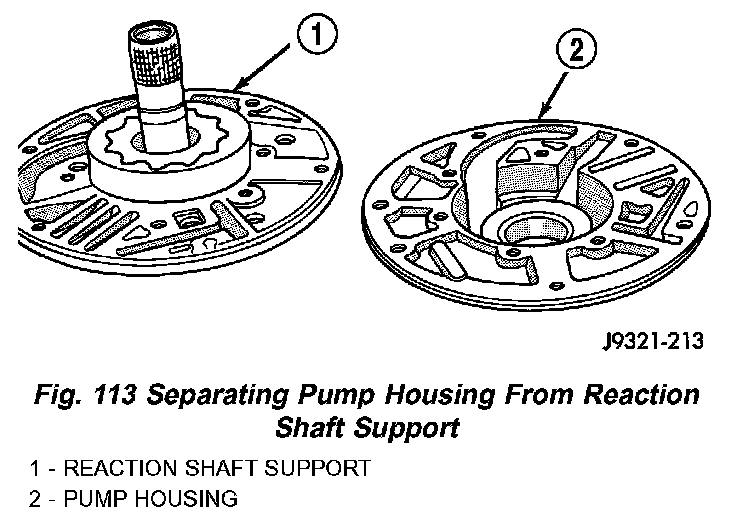 1

2

J9321-213

Fig. 113 Separating Pump Housing From Reaction Shaft Support

1 - REACTION SHAFT SUPPORT
2 - PUMP HOUSING