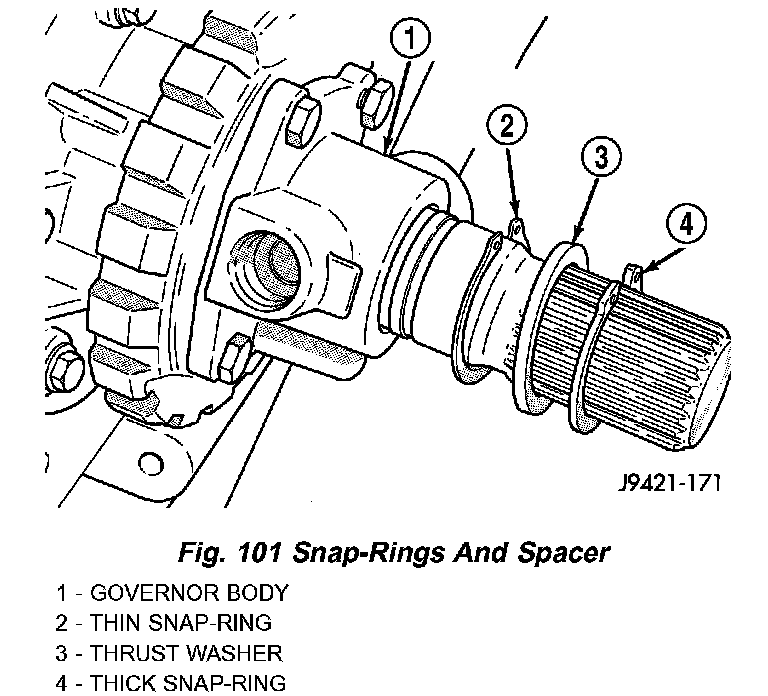 1
2
3
4
J9421-171

Fig. 101 Snap-Rings And Spacer

1 - GOVERNOR BODY
2 - THIN SNAP-RING
3 - THRUST WASHER
4 - THICK SNAP-RING