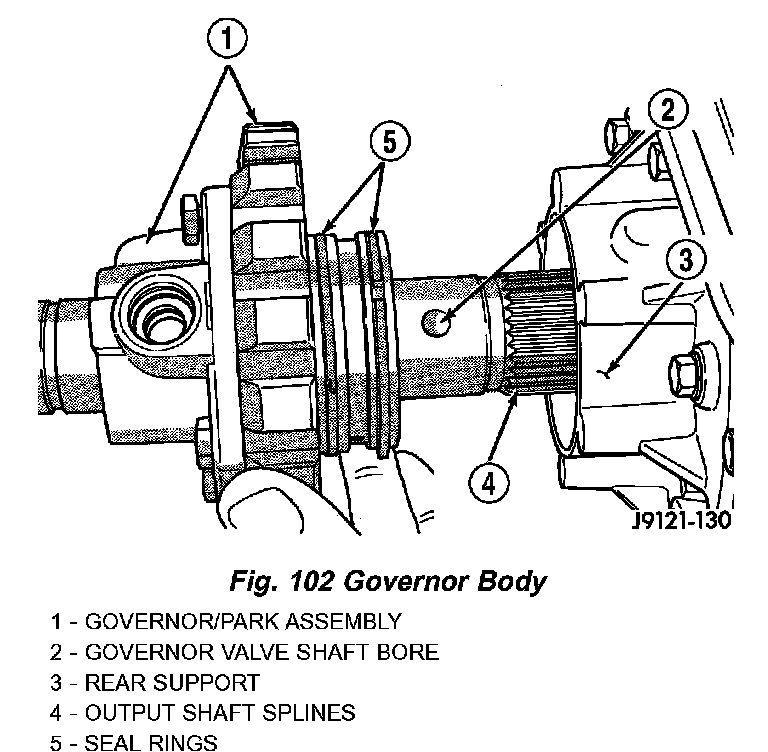 1

5

2

3

4

J9121-130

Fig. 102 Governor Body

1 - GOVERNOR/PARK ASSEMBLY
2 - GOVERNOR VALVE SHAFT BORE
3 - REAR SUPPORT
4 - OUTPUT SHAFT SPLINES
5 - SEAL RINGS