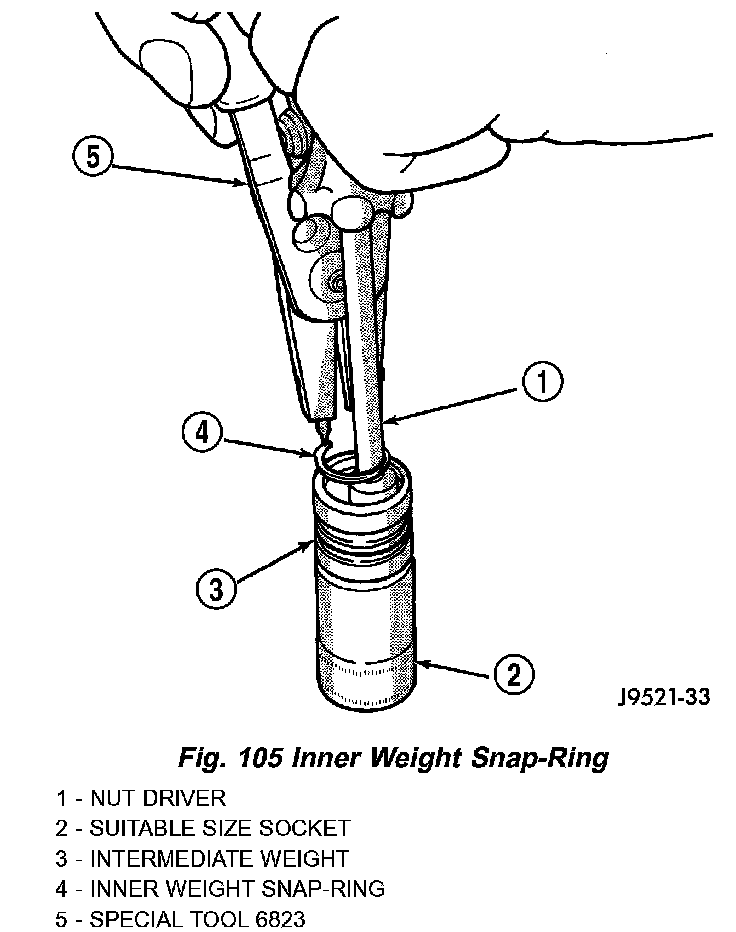 5

1

4

3

2

J9521-33

Fig. 105 Inner Weight Snap-Ring

1 - NUT DRIVER
2 - SUITABLE SIZE SOCKET
3 - INTERMEDIATE WEIGHT
4 - INNER WEIGHT SNAP-RING
5 - SPECIAL TOOL 6823