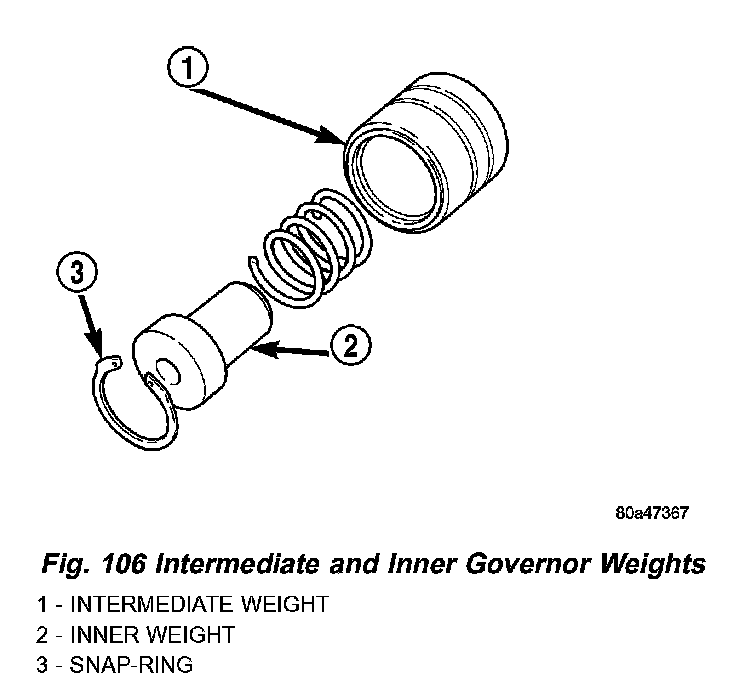 1

3

2

80a47367

Fig. 106 Intermediate and Inner Governor Weights

1 - INTERMEDIATE WEIGHT
2 - INNER WEIGHT
3 - SNAP-RING