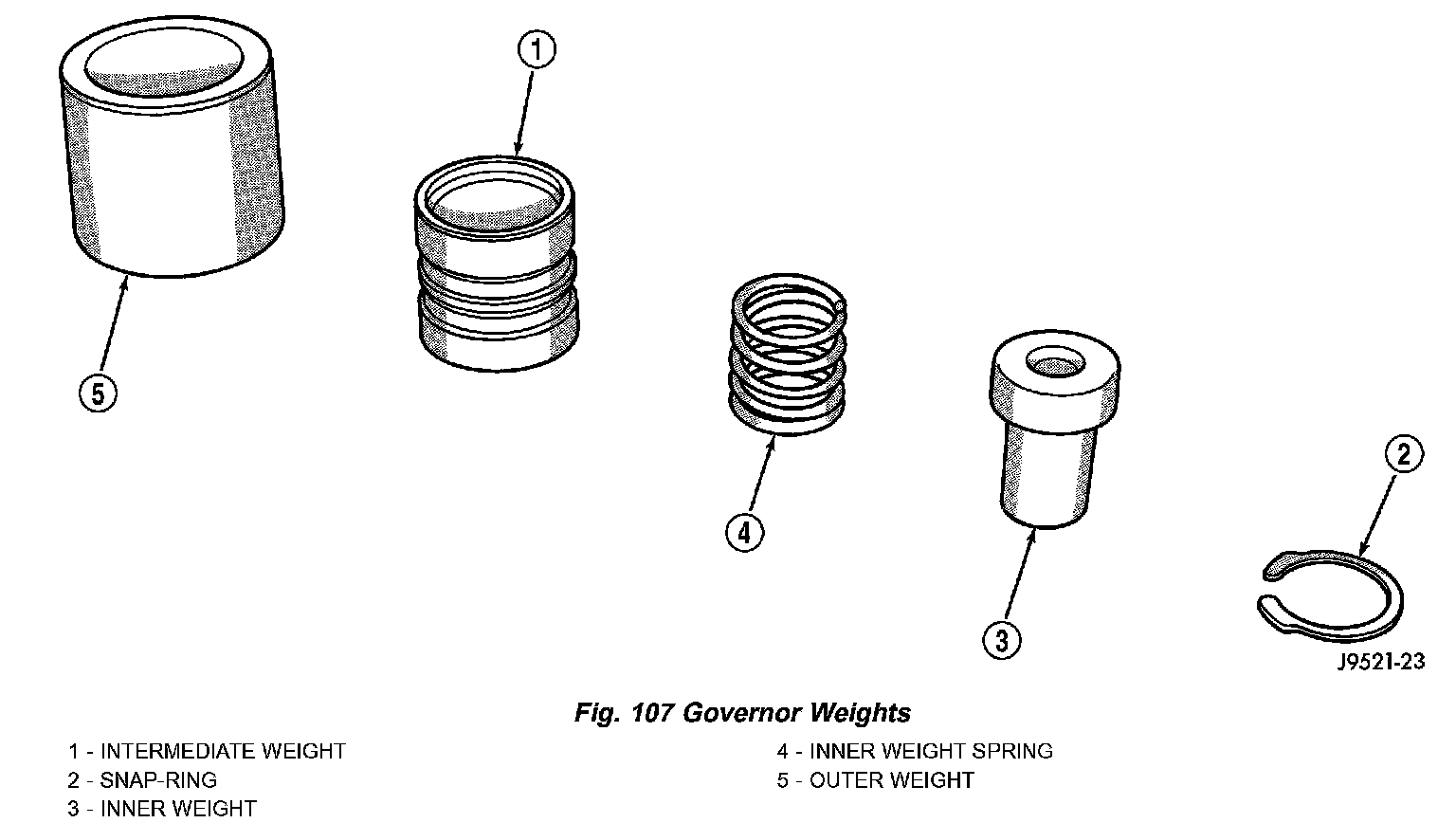 1

5

4

3

2

J9521-23

Fig. 107 Governor Weights

1 - INTERMEDIATE WEIGHT
2 - SNAP-RING
3 - INNER WEIGHT

4 - INNER WEIGHT SPRING
5 - OUTER WEIGHT