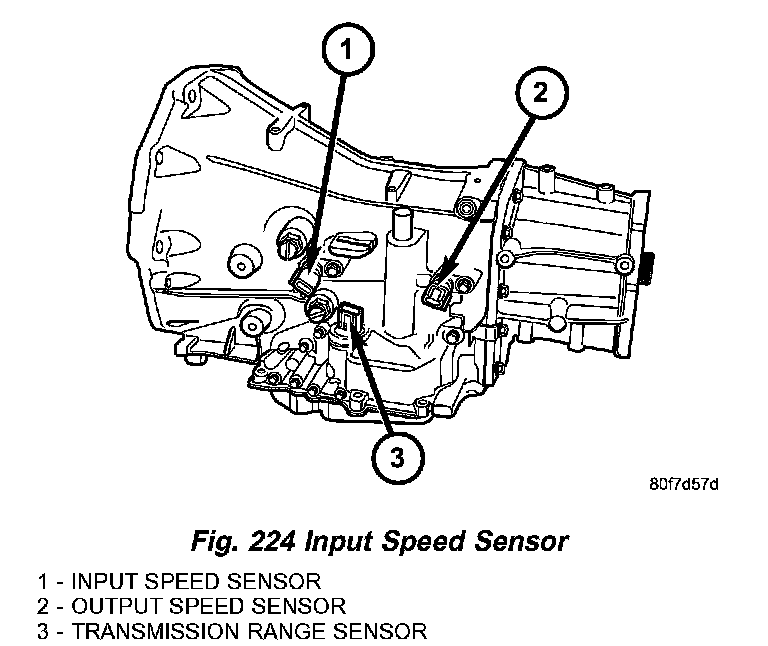 1
2
3
80f7d57d

Fig. 224 Input Speed Sensor

1 - INPUT SPEED SENSOR
2 - OUTPUT SPEED SENSOR
3 - TRANSMISSION RANGE SENSOR