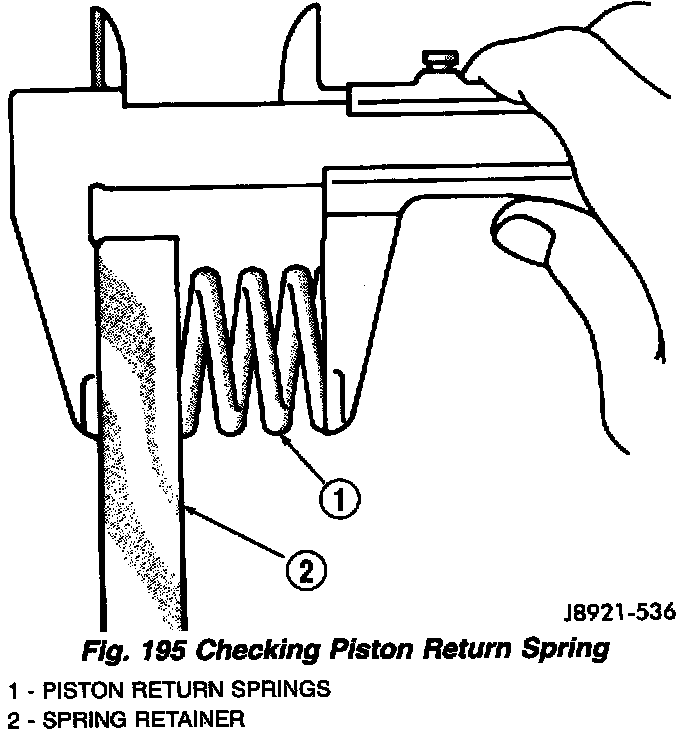 1

2

J8921-536

Fig. 195 Checking Piston Return Spring

1 - PISTON RETURN SPRINGS
2 - SPRING RETAINER