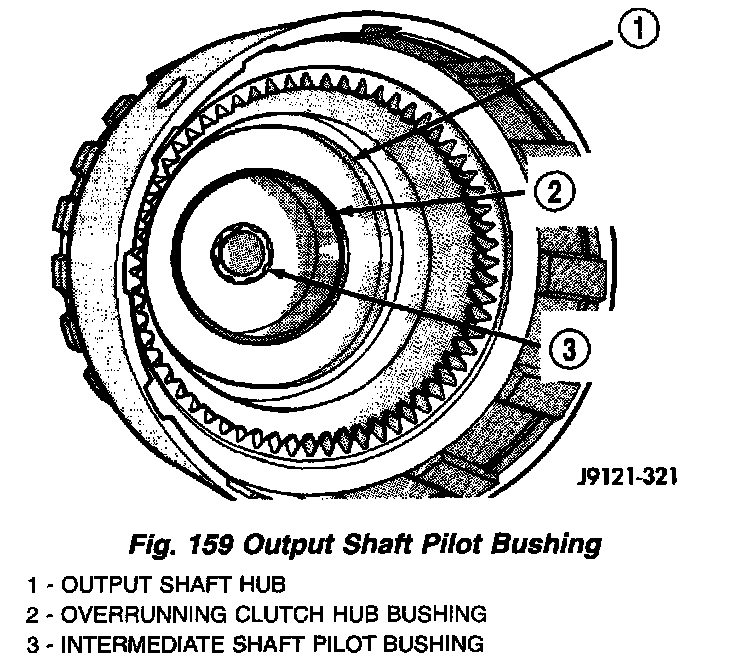 1

2

3

J9121-321

Fig. 159 Output Shaft Pilot Bushing

1 - OUTPUT SHAFT HUB
2 - OVERRUNNING CLUTCH HUB BUSHING
3 - INTERMEDIATE SHAFT PILOT BUSHING