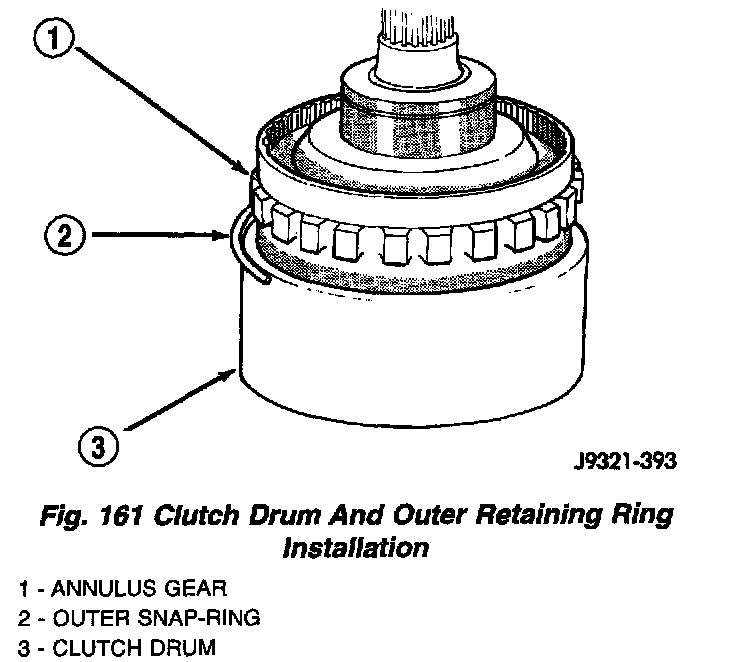 1

2

3

J9321-393

Fig. 161 Clutch Drum And Outer Retaining Ring Installation

1 - ANNULUS GEAR
2 - OUTER SNAP-RING
3 - CLUTCH DRUM