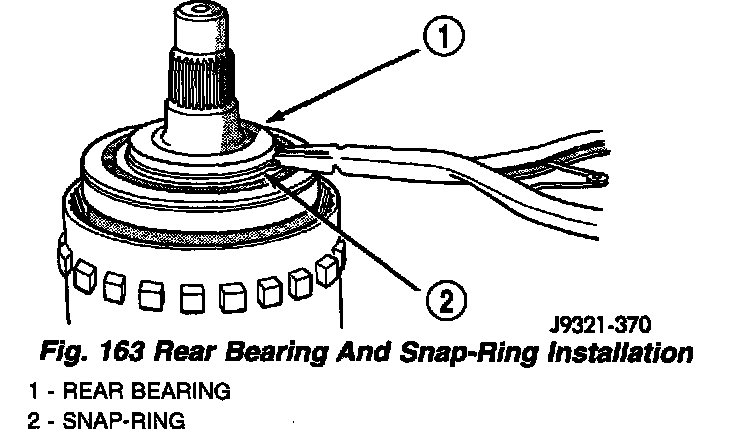 1

2

J9321-370

Fig. 163 Rear Bearing And Snap-Ring Installation

1 - REAR BEARING
2 - SNAP-RING