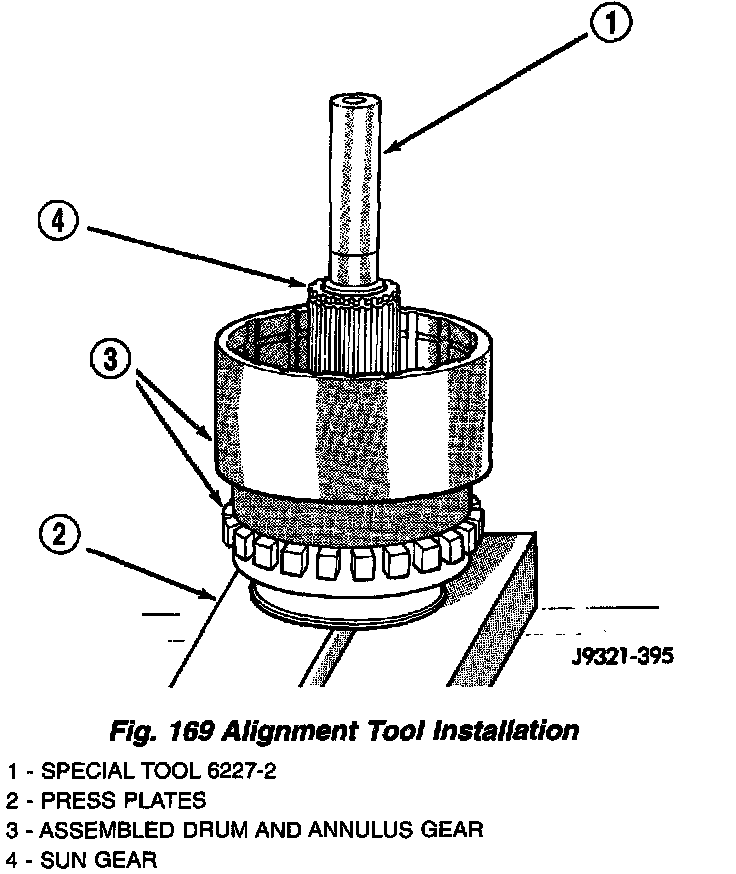 1

4

3

2

J9321-395

Fig. 169 Alignment Tool Installation

1 - SPECIAL TOOL 6227-2
2 - PRESS PLATES
3 - ASSEMBLED DRUM AND ANNULUS GEAR
4 - SUN GEAR