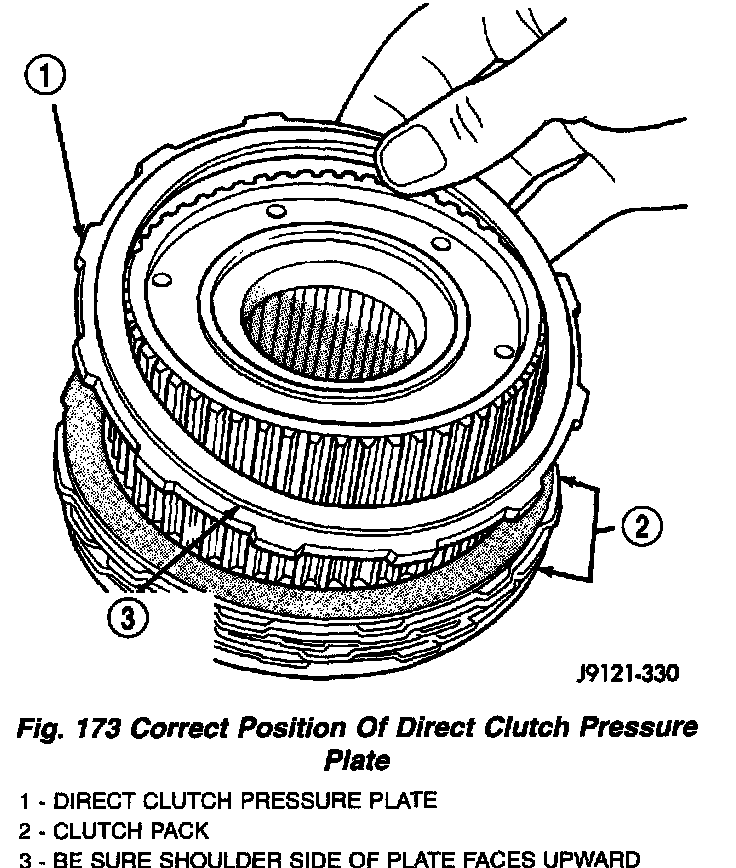 1

2

3

J9121-330

Fig. 173 Correct Position Of Direct Clutch Pressure Plate

1 - DIRECT CLUTCH PRESSURE PLATE
2 - CLUTCH PACK
3 - BE SURE SHOULDER SIDE OF PLATE FACES UPWARD