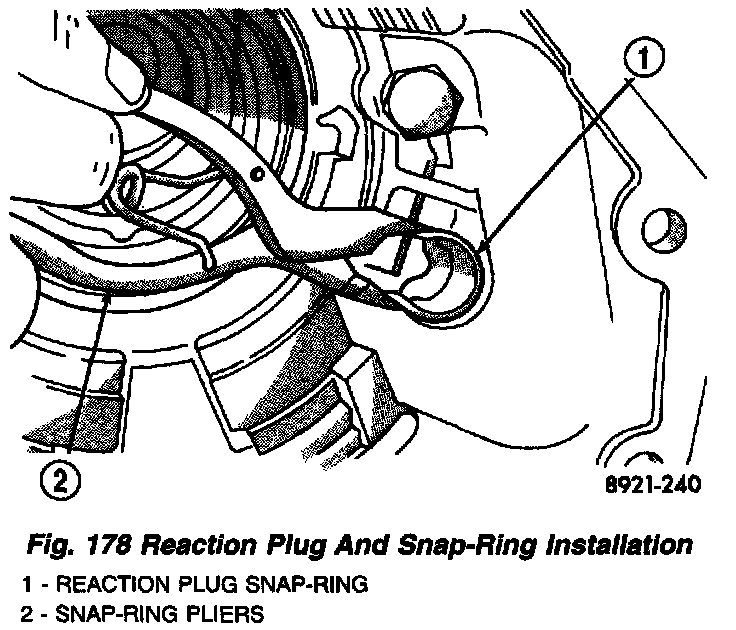 1

2

8921-240

Fig. 178 Reaction Plug And Snap-Ring Installation

1 - REACTION PLUG SNAP-RING
2 - SNAP-RING PLIERS