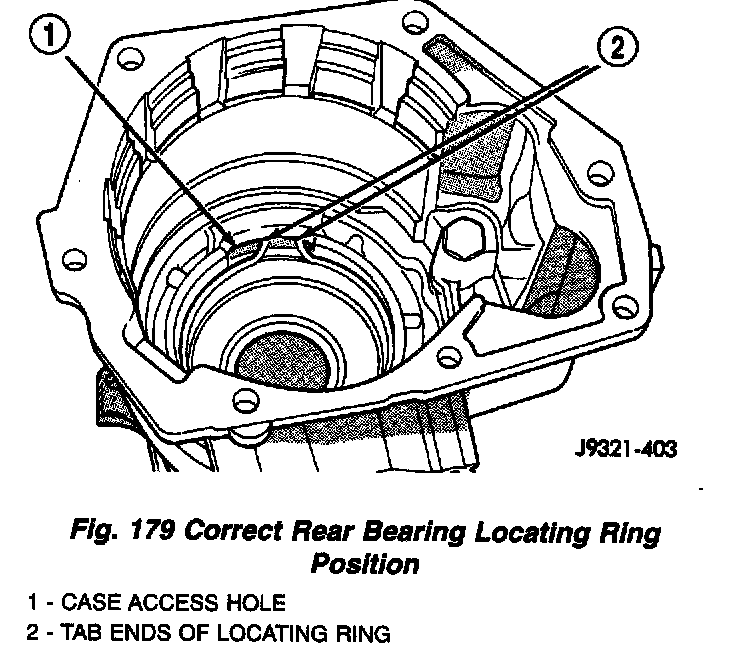 1

2

J9321-403

Fig. 179 Correct Rear Bearing Locating Ring Position

1 - CASE ACCESS HOLE
2 - TAB ENDS OF LOCATING RING