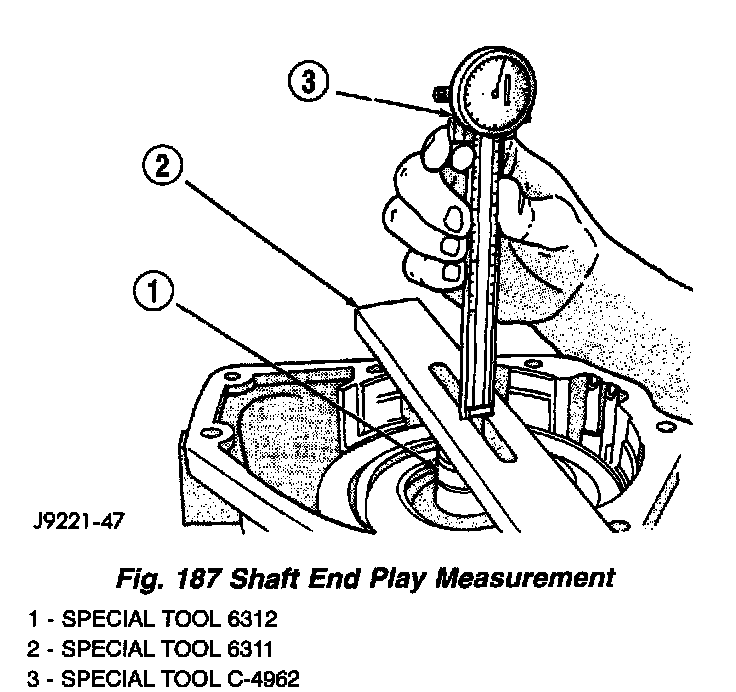 3

2

1

J9221-47

Fig. 187 Shaft End Play Measurement

1 - SPECIAL TOOL 6312
2 - SPECIAL TOOL 6311
3 - SPECIAL TOOL C-4962