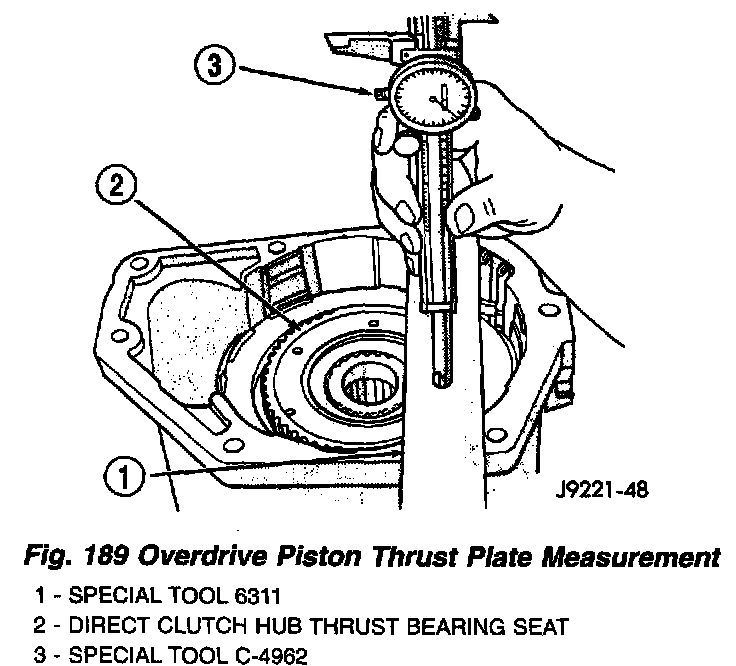 3

2

1

J9221-48

Fig. 189 Overdrive Piston Thrust Plate Measurement

1 - SPECIAL TOOL 6311
2 - DIRECT CLUTCH HUB THRUST BEARING SEAT
3 - SPECIAL TOOL C-4962