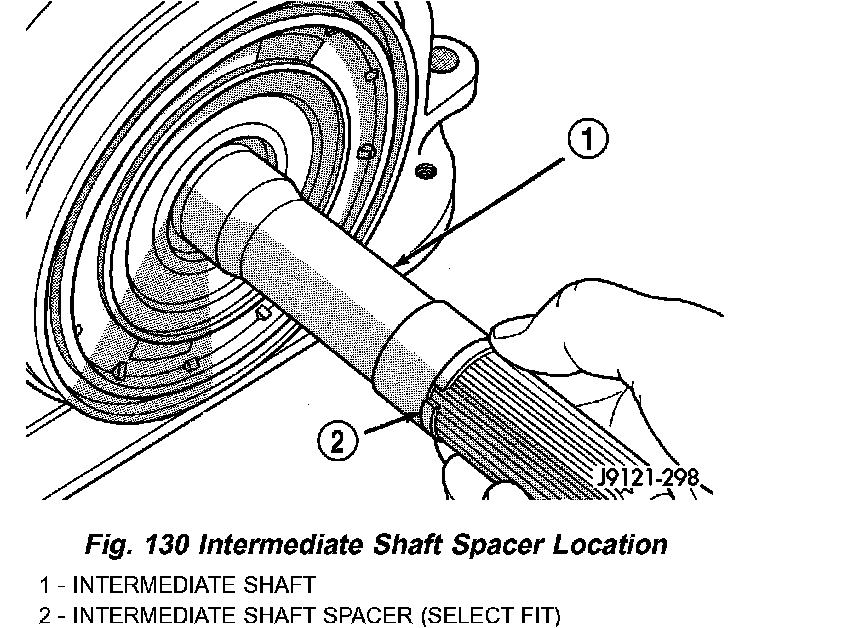 1

2

J9121-298

Fig. 130 Intermediate Shaft Spacer Location

1 - INTERMEDIATE SHAFT
2 - INTERMEDIATE SHAFT SPACER (SELECT FIT)