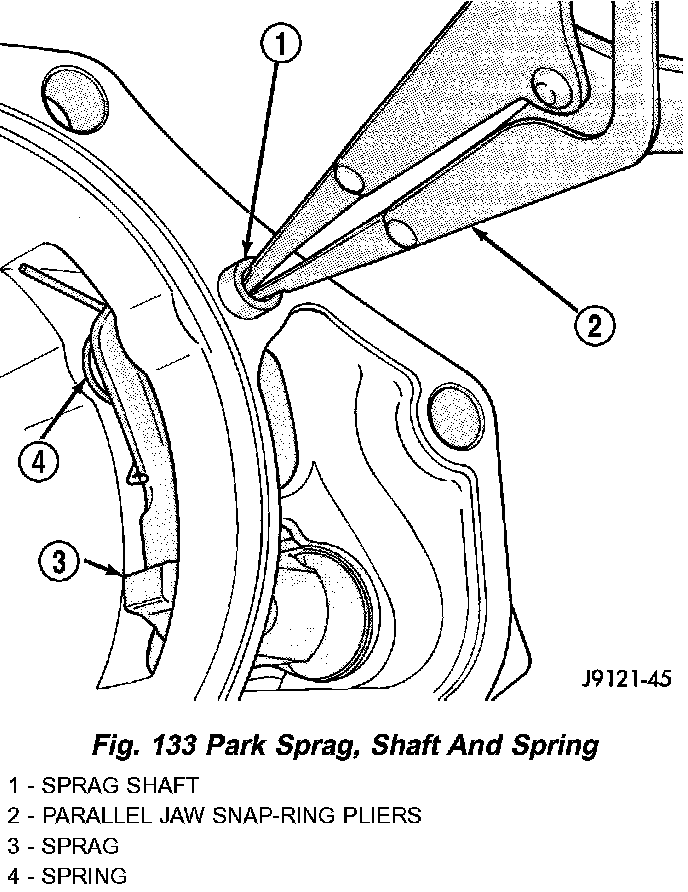 1

2

4

3

J9121-45

Fig. 133 Park Sprag, Shaft And Spring

1 - SPRAG SHAFT
2 - PARALLEL JAW SNAP-RING PLIERS
3 - SPRAG
4 - SPRING