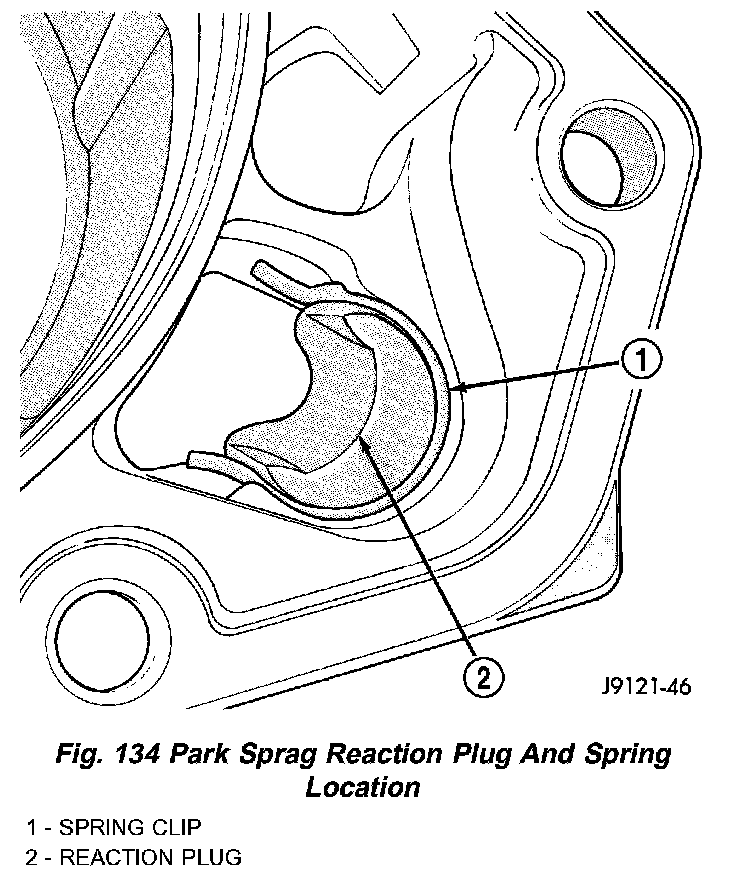 1

2

J9121-46

Fig. 134 Park Sprag Reaction Plug And Spring Location

1 - SPRING CLIP
2 - REACTION PLUG