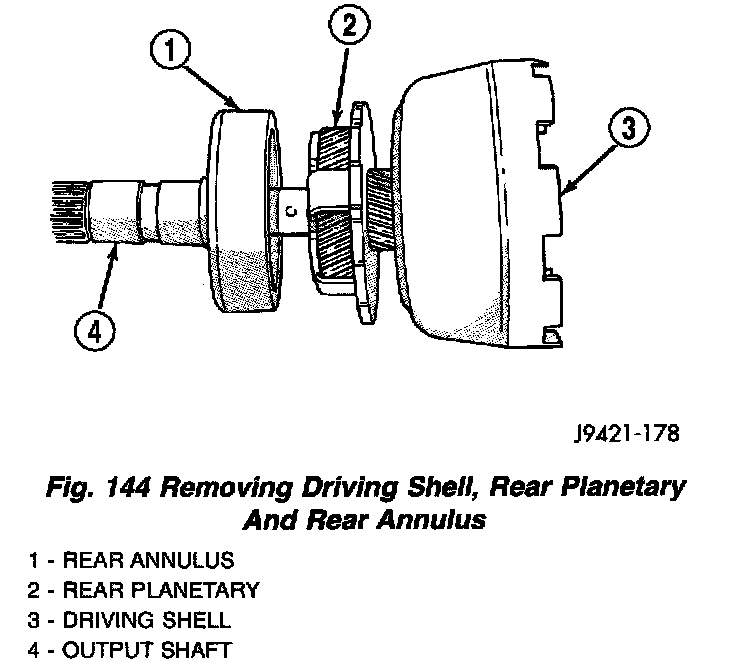 1
2
3
4

J9421-178

Fig. 144 Removing Driving Shell, Rear Planetary And Rear Annulus

1 - REAR ANNULUS
2 - REAR PLANETARY
3 - DRIVING SHELL
4 - OUTPUT SHAFT