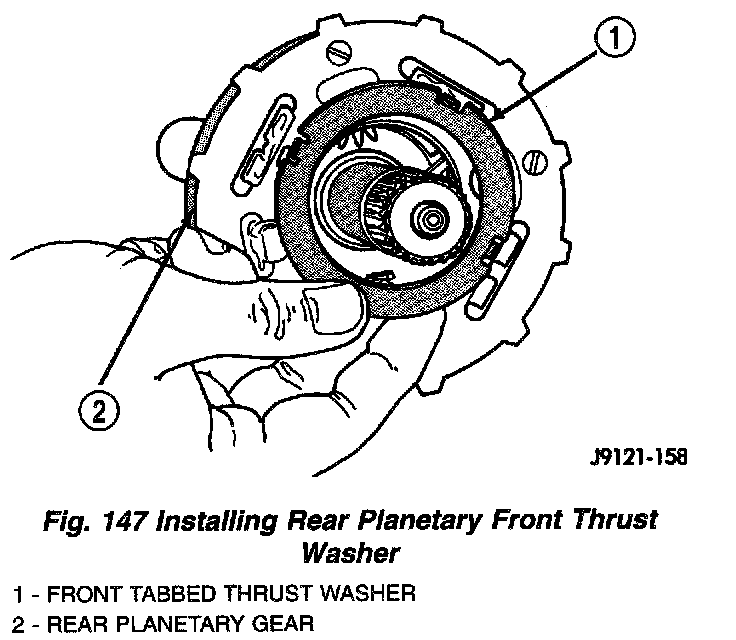 1

2

J9121-158

Fig. 147 Installing Rear Planetary Front Thrust Washer

1 - FRONT TABBED THRUST WASHER
2 - REAR PLANETARY GEAR