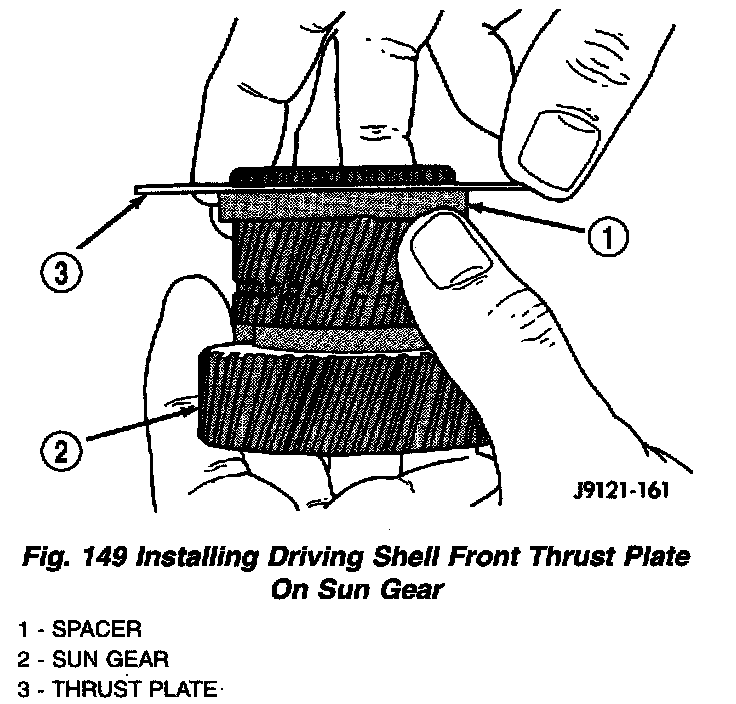 3

1

2

J9121-161

Fig. 149 Installing Driving Shell Front Thrust Plate On Sun Gear

1 - SPACER
2 - SUN GEAR
3 - THRUST PLATE