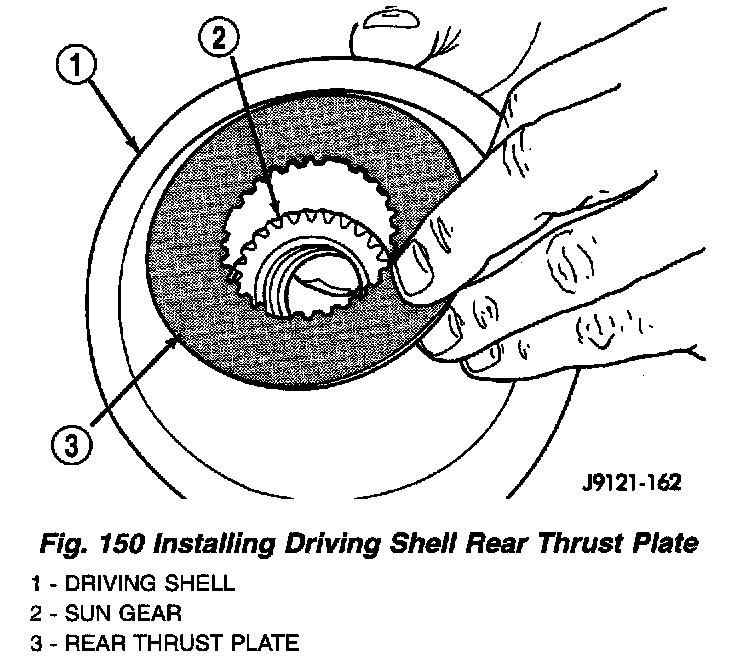 1

2

3

J9121-162

Fig. 150 Installing Driving Shell Rear Thrust Plate

1 - DRIVING SHELL
2 - SUN GEAR
3 - REAR THRUST PLATE