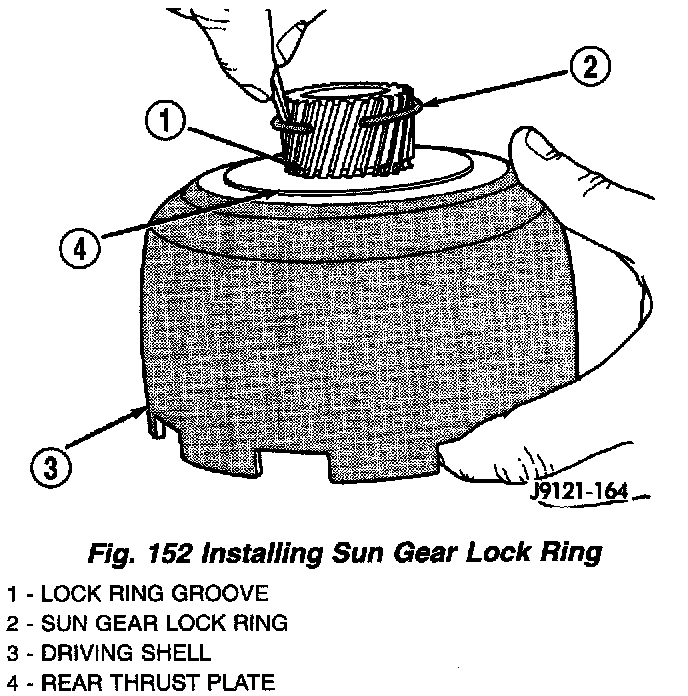 2
1
4
3
J9121-164

Fig. 152 Installing Sun Gear Lock Ring

1 - LOCK RING GROOVE
2 - SUN GEAR LOCK RING
3 - DRIVING SHELL
4 - REAR THRUST PLATE