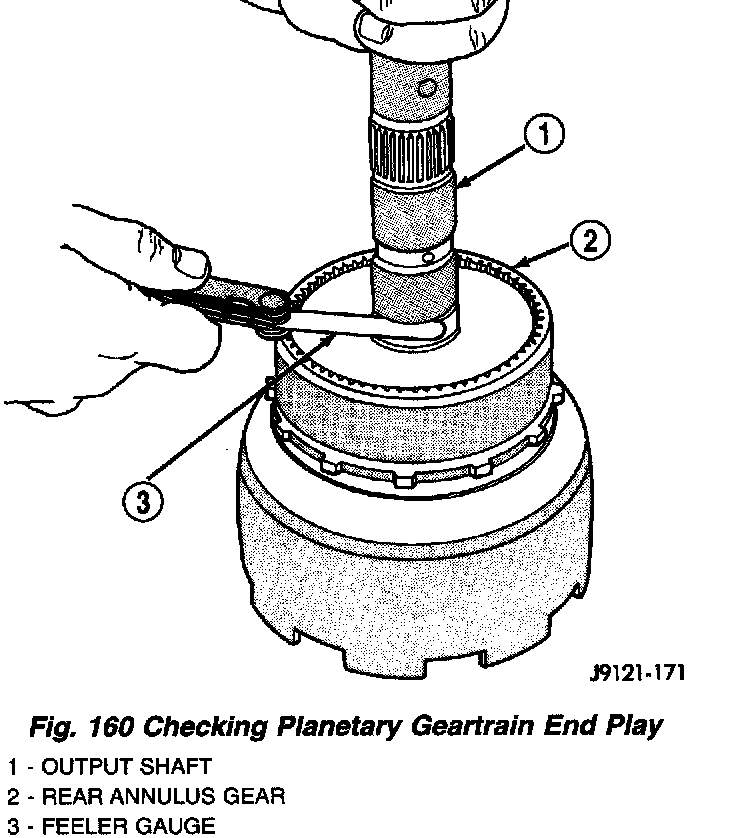 1

2

3

J9121-171

Fig. 160 Checking Planetary Geartrain End Play

1 - OUTPUT SHAFT
2 - REAR ANNULUS GEAR
3 - FEELER GAUGE