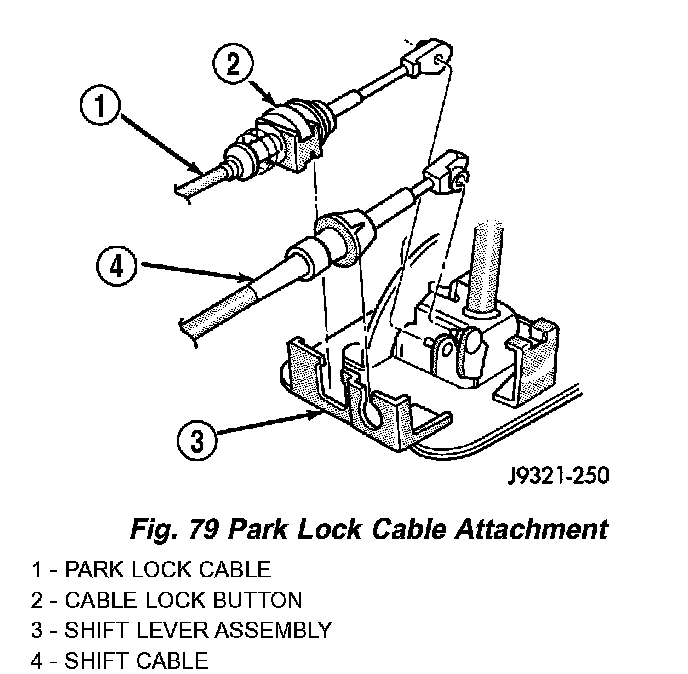 2
1
4
3
J9321-250

Fig. 79 Park Lock Cable Attachment

1 - PARK LOCK CABLE
2 - CABLE LOCK BUTTON
3 - SHIFT LEVER ASSEMBLY
4 - SHIFT CABLE