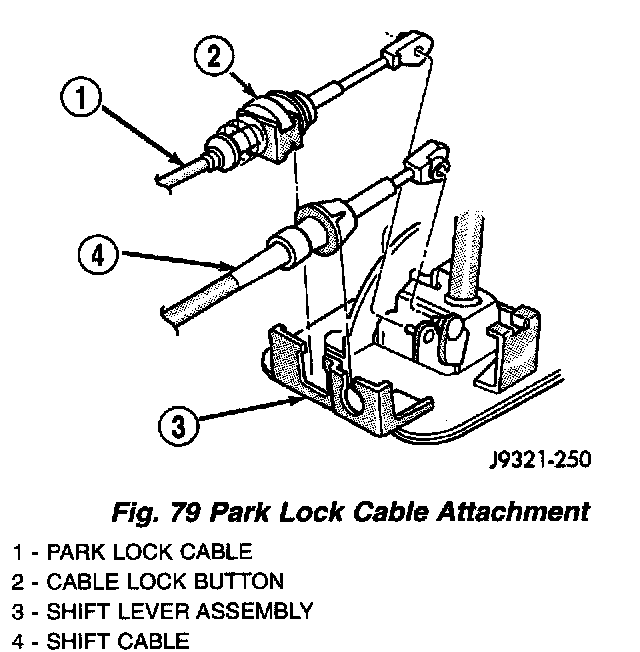 2

1

4

3

J9321-250

Fig. 79 Park Lock Cable Attachment

1 - PARK LOCK CABLE
2 - CABLE LOCK BUTTON
3 - SHIFT LEVER ASSEMBLY
4 - SHIFT CABLE