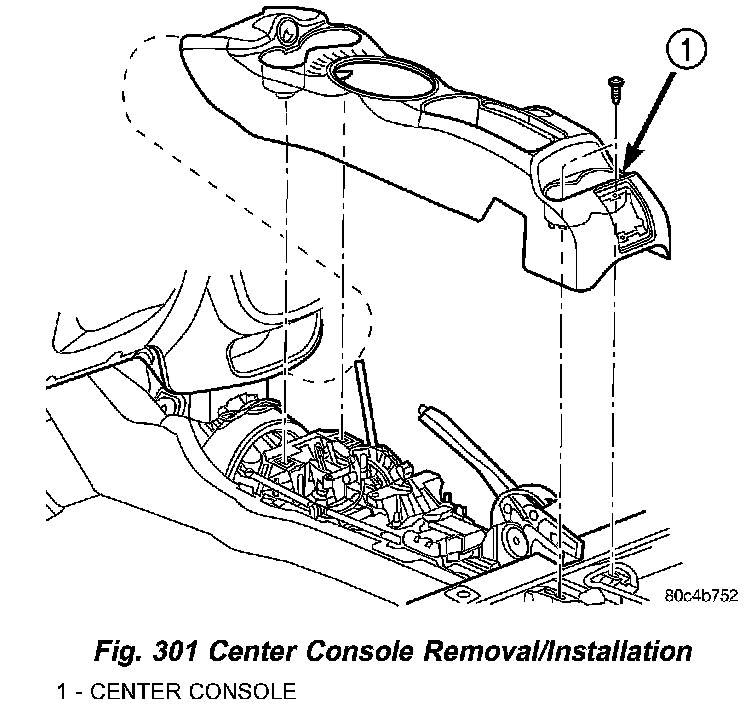 1

80c4b752

Fig. 301 Center Console Removal/Installation

1 - CENTER CONSOLE