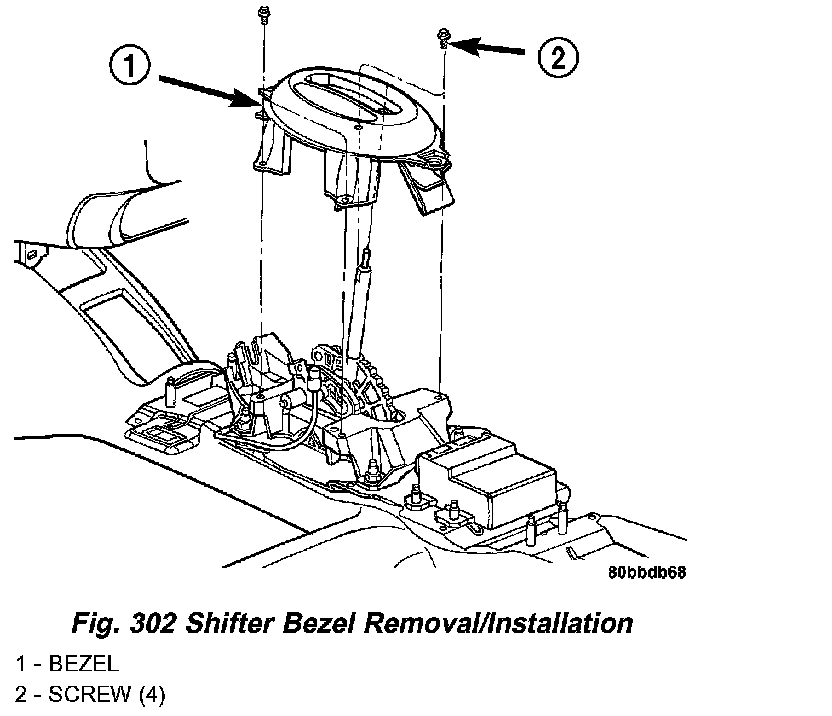 1

2

80bbdb68

Fig. 302 Shifter Bezel Removal/Installation

1 - BEZEL
2 - SCREW (4)