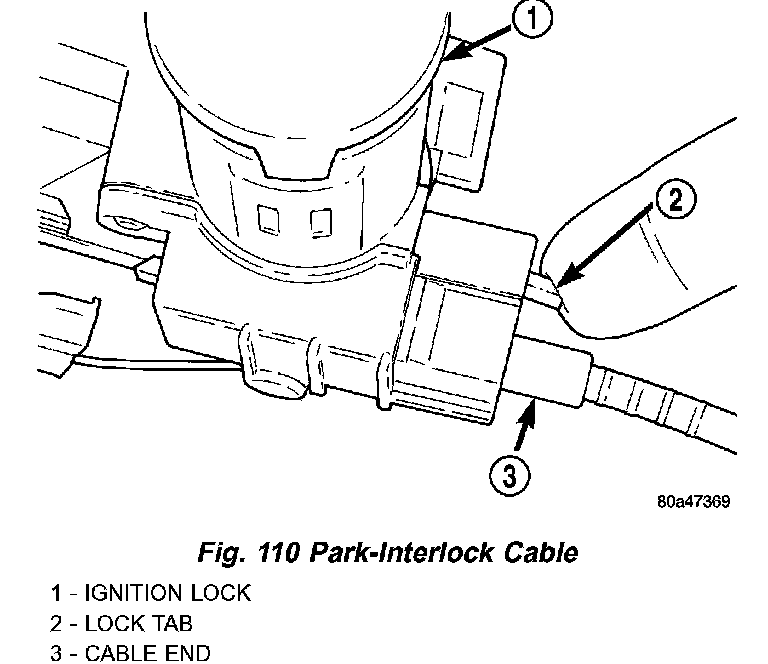 1

2

3

80a47369

Fig. 110 Park-Interlock Cable

1 - IGNITION LOCK
2 - LOCK TAB
3 - CABLE END