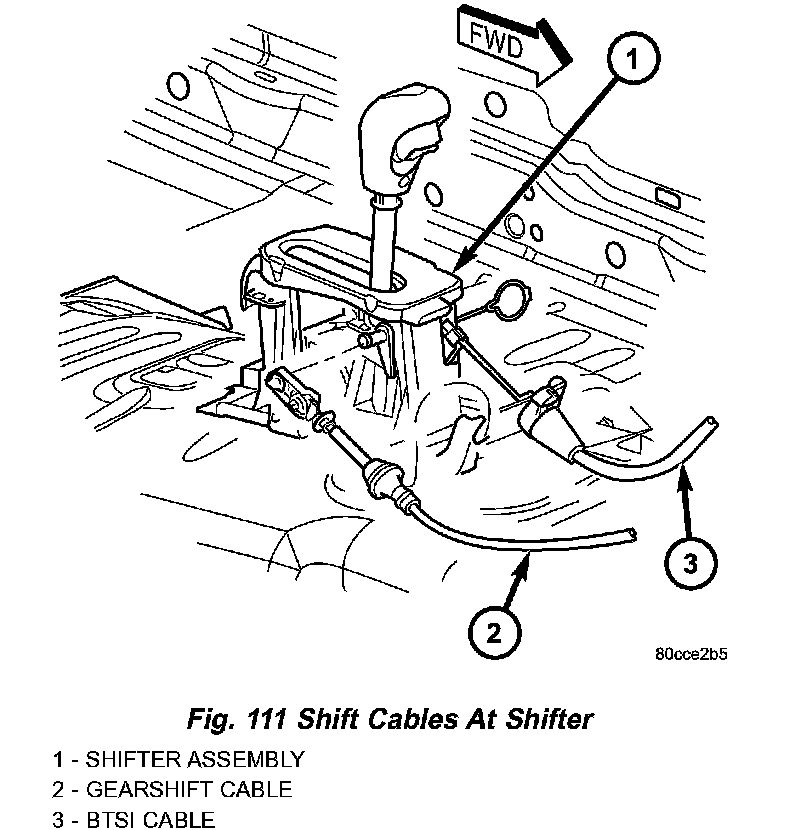 FWD

1

3

2

80cce2b5

Fig. 111 Shift Cables At Shifter

1 - SHIFTER ASSEMBLY
2 - GEARSHIFT CABLE
3 - BTSI CABLE