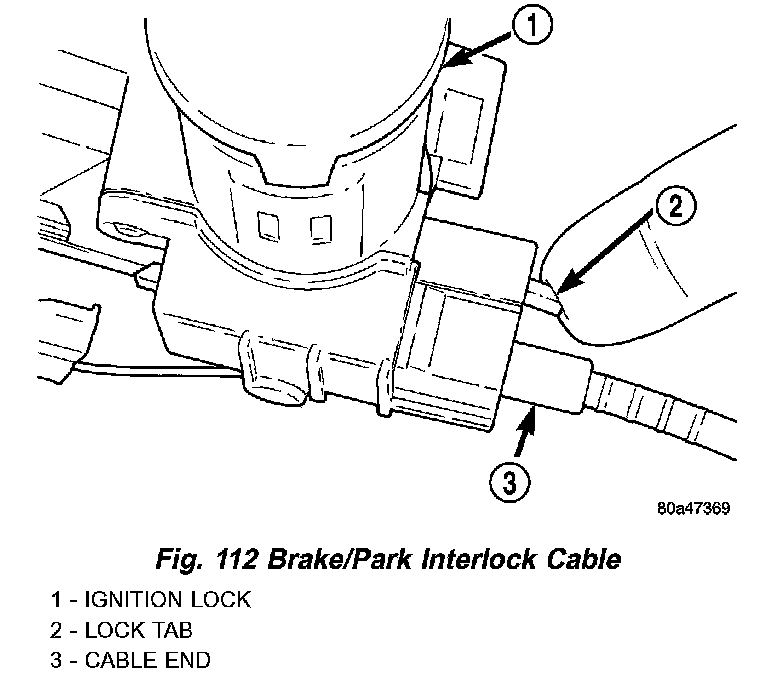 1
2
3
80a47369

Fig. 112 Brake/Park Interlock Cable

1 - IGNITION LOCK
2 - LOCK TAB
3 - CABLE END