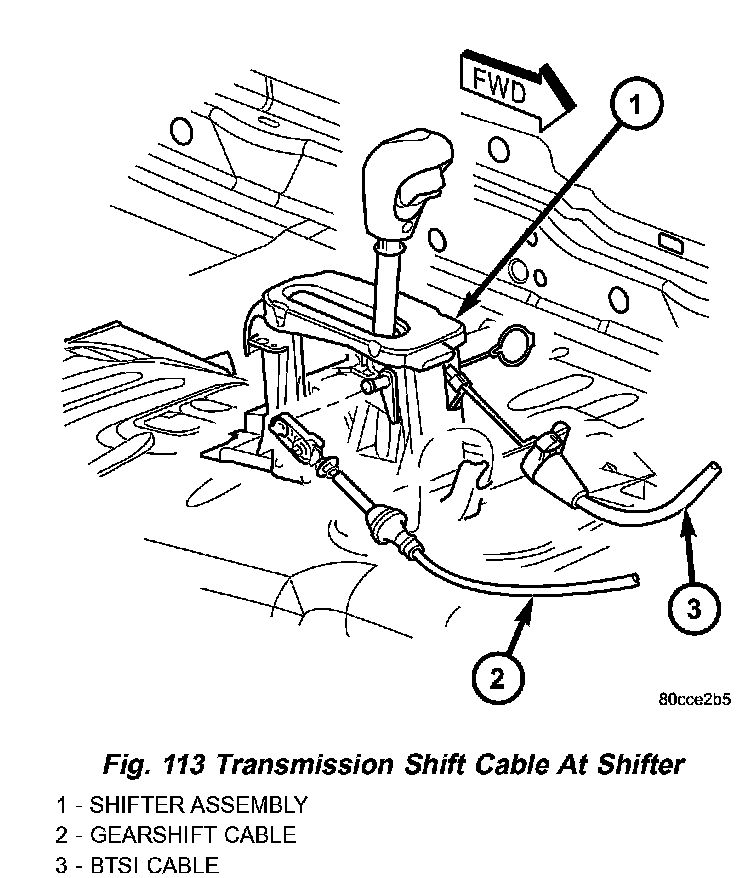 FWD

1

3

2

80cce2b5

Fig. 113 Transmission Shift Cable At Shifter

1 - SHIFTER ASSEMBLY
2 - GEARSHIFT CABLE
3 - BTSI CABLE