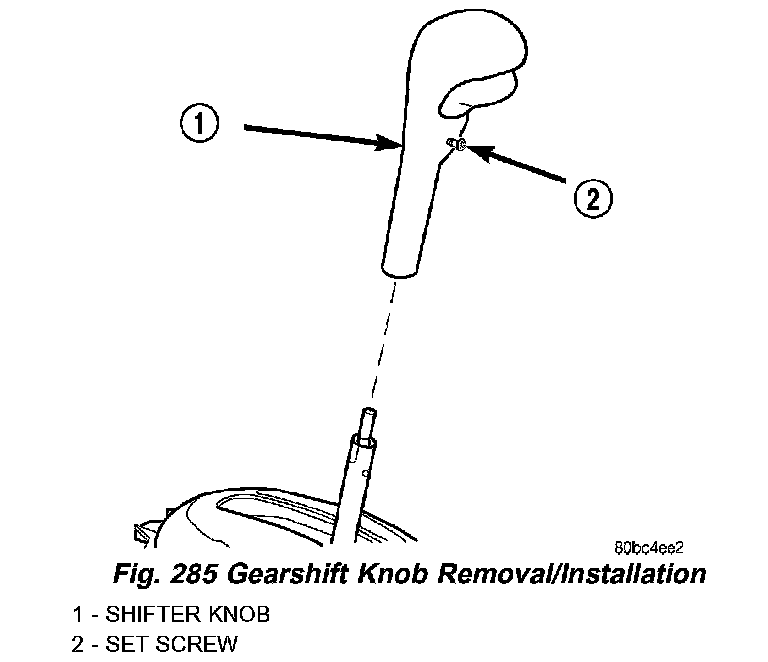 1

2

80bc4ee2

Fig. 285 Gearshift Knob Removal/Installation

1 - SHIFTER KNOB
2 - SET SCREW