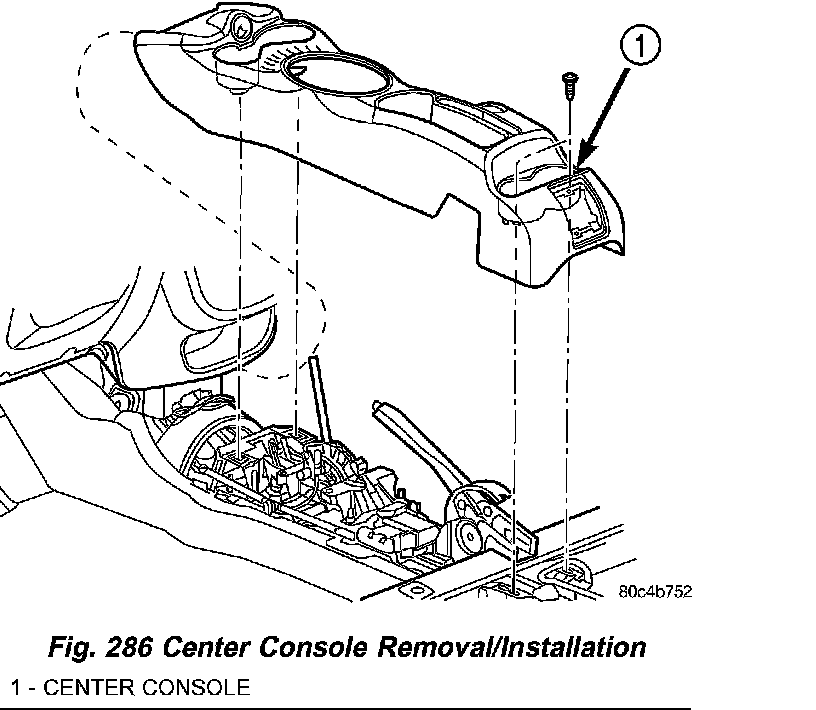 1

80c4b752

Fig. 286 Center Console Removal/Installation

1 - CENTER CONSOLE