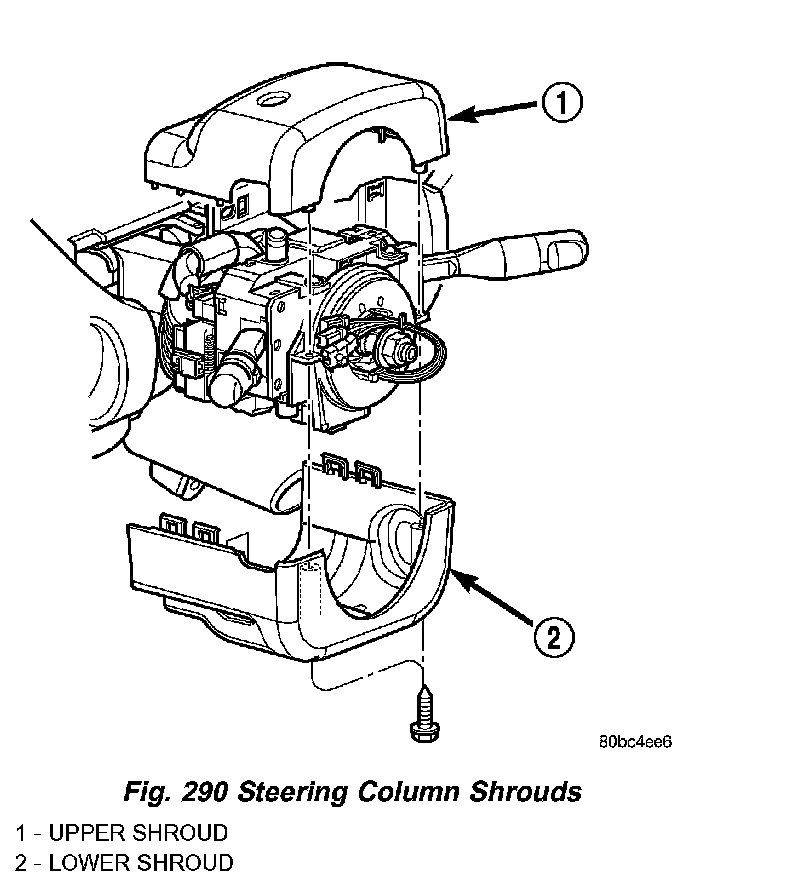 1

2

80bc4ee6

Fig. 290 Steering Column Shrouds

1 - UPPER SHROUD
2 - LOWER SHROUD