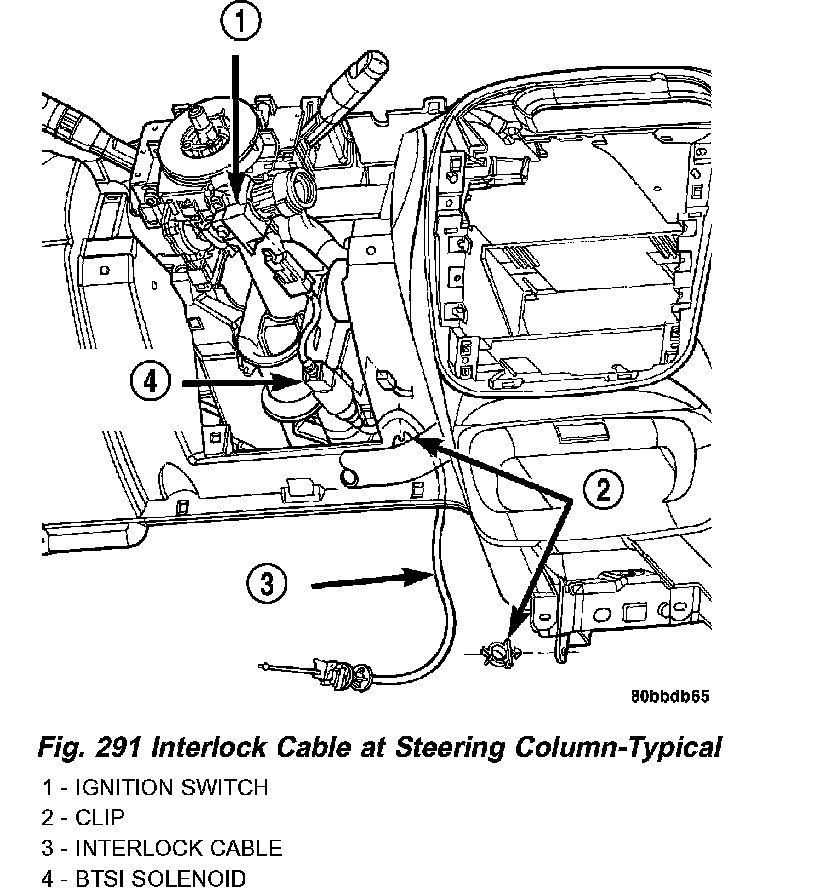 1

4

2

3

80bbdb65

Fig. 291 Interlock Cable at Steering Column-Typical

1 - IGNITION SWITCH
2 - CLIP
3 - INTERLOCK CABLE
4 - BTSI SOLENOID