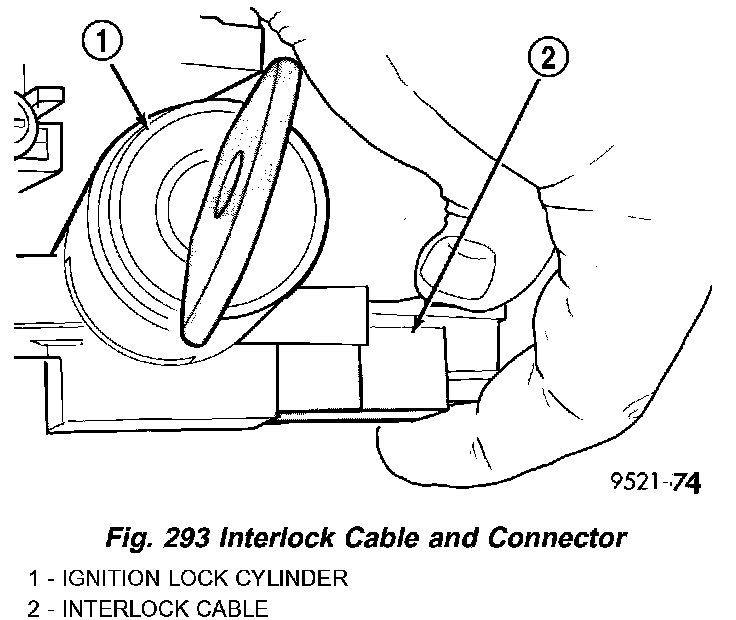 1

2

9521-74

Fig. 293 Interlock Cable and Connector

1 - IGNITION LOCK CYLINDER
2 - INTERLOCK CABLE