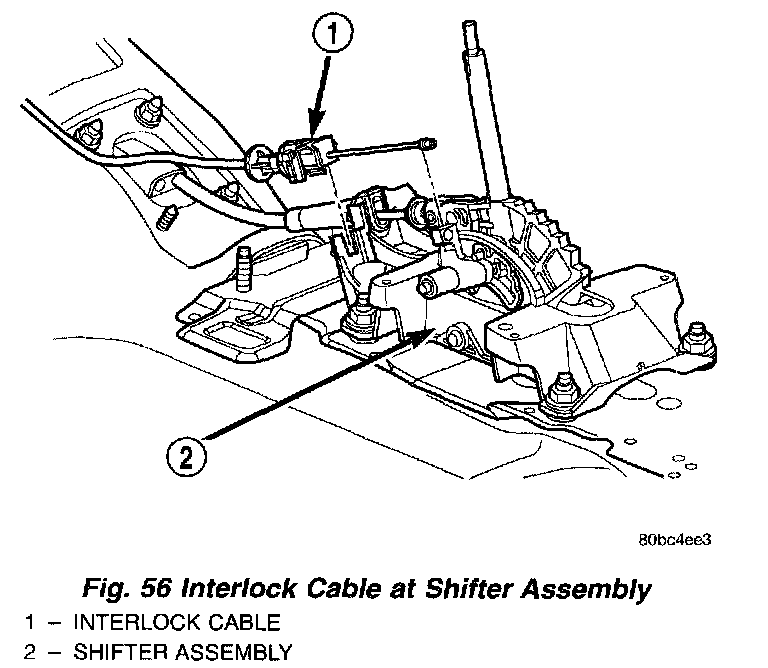 1

2

80bc4ee3

Fig. 56 Interlock Cable at Shifter Assembly

1 – INTERLOCK CABLE
2 – SHIFTER ASSEMBLY