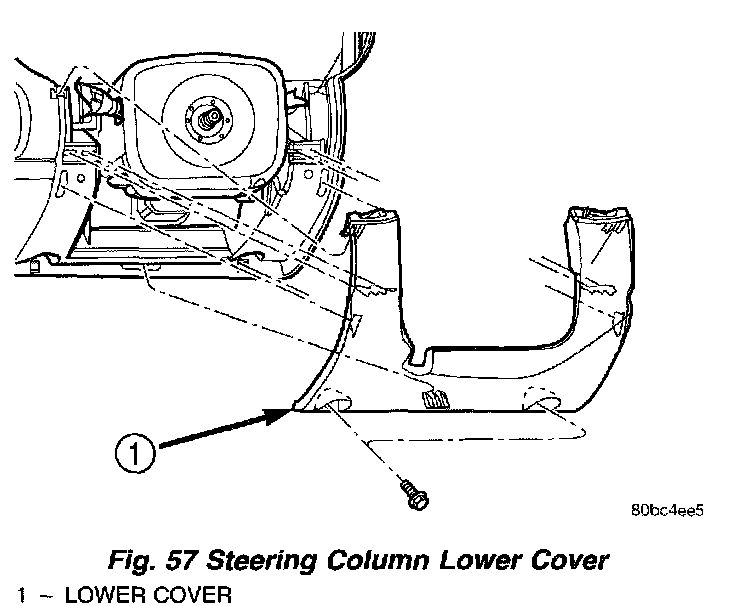 1

80bc4ee5

Fig. 57 Steering Column Lower Cover

1 – LOWER COVER